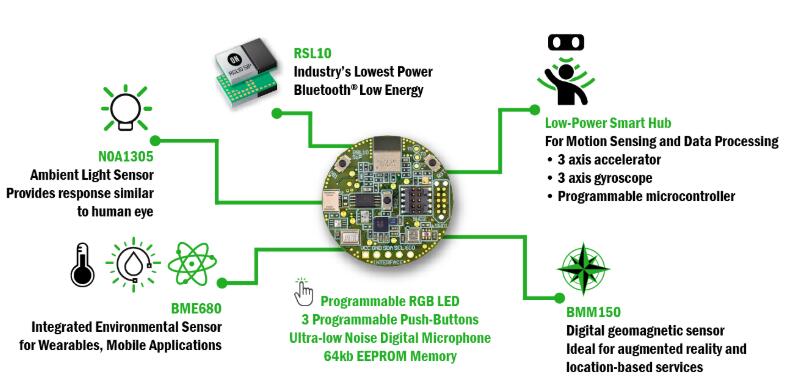 RSL10
Industry's Lowest Power
Bluetooth® Low Energy

NOA1305
Ambient Light Sensor
Provides response similar to human eye

Low-Power Smart Hub
For Motion Sensing and Data Processing
• 3 axis accelerator
• 3 axis gyroscope
• Programmable microcontroller

BME680
Integrated Environmental Sensor for Wearables, Mobile Applications

Programmable RGB LED
3 Programmable Push-Buttons
Ultra-low Noise Digital Microphone
64kb EEPROM Memory

BMM150
Digital geomagnetic sensor
Ideal for augmented reality and location-based services